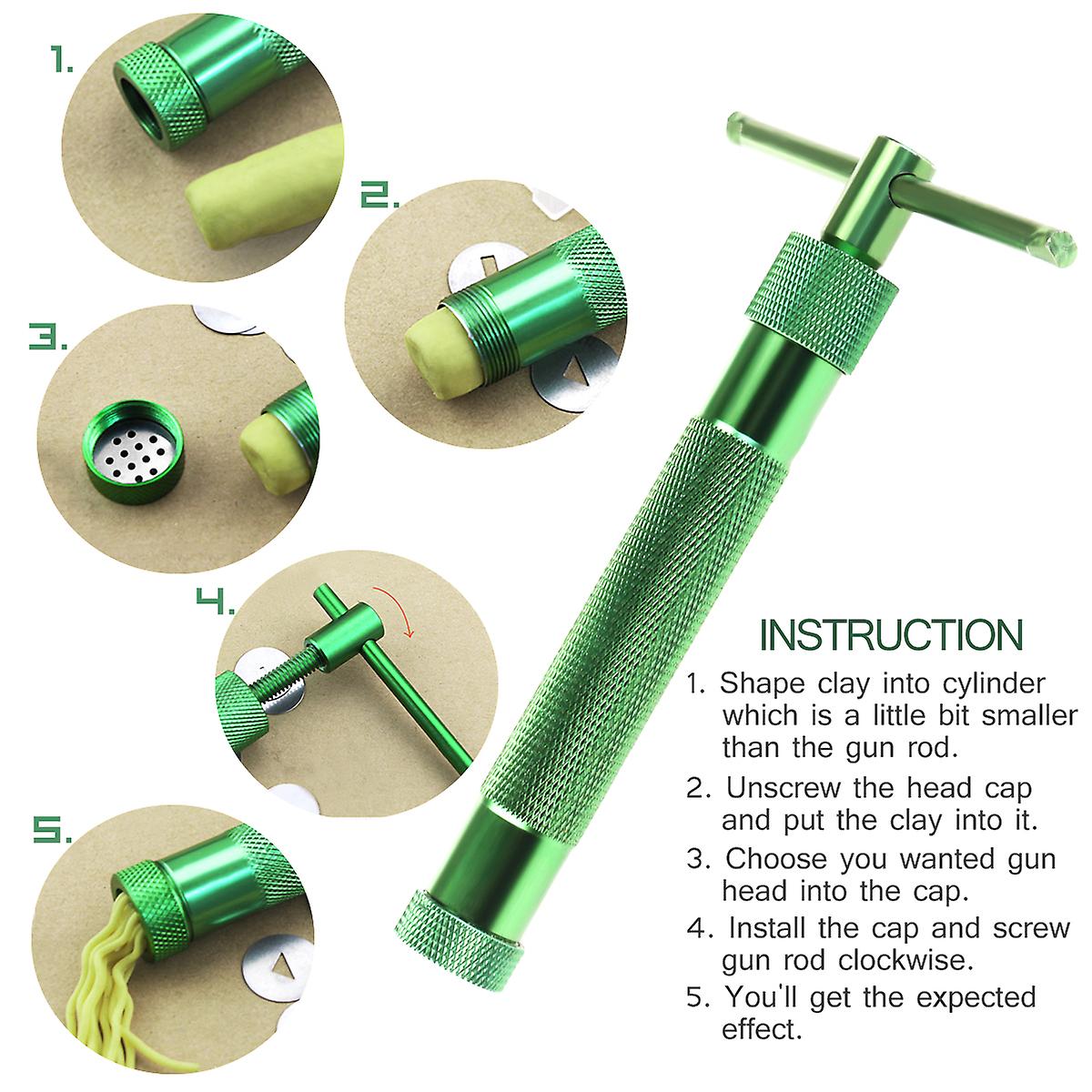 1.

2.

3.

4.

5.

INSTRUCTION

1. Shape clay into cylinder which is a little bit smaller than the gun rod.

2. Unscrew the head cap and put the clay into it.

3. Choose you wanted gun head into the cap.

4. Install the cap and screw gun rod clockwise.

5. You'll get the expected effect.